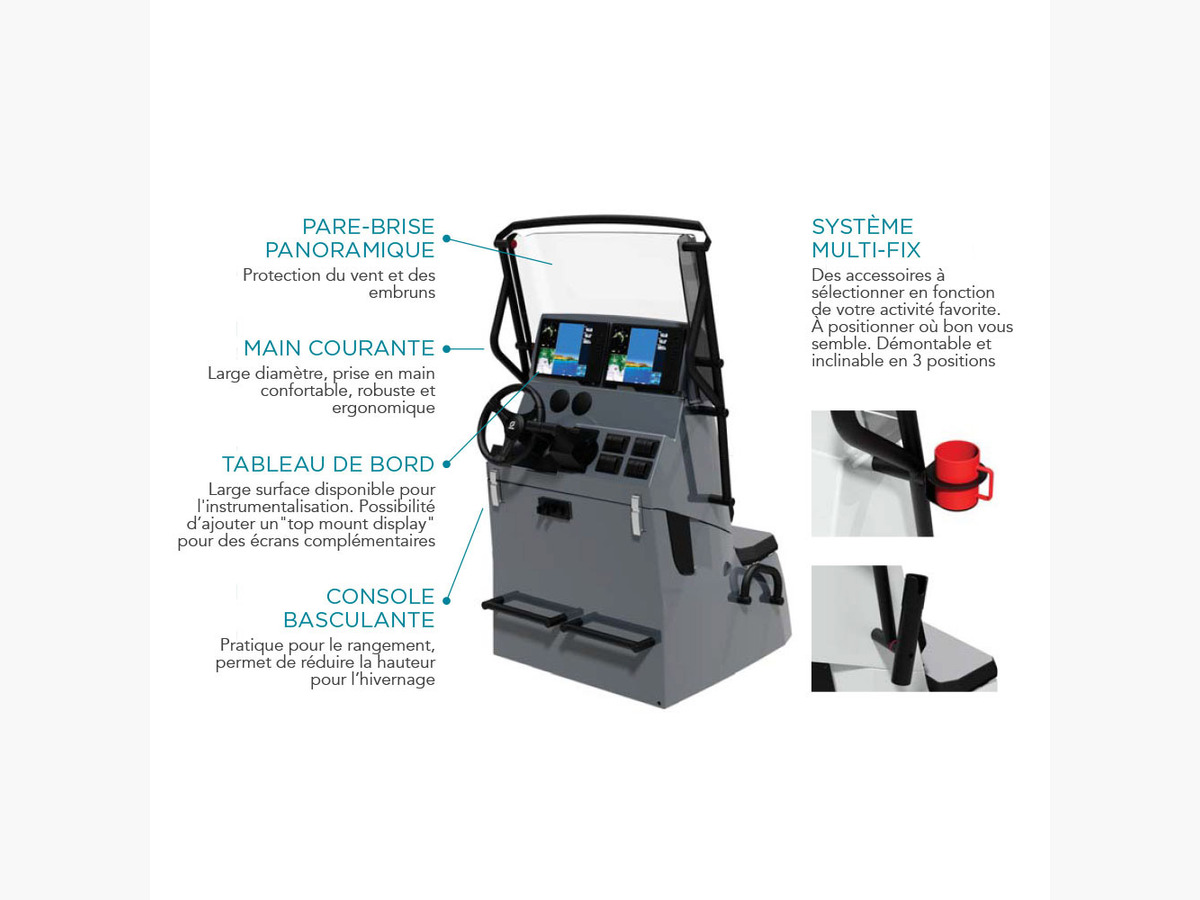 PARE-BRISE PANORAMIQUE
Protection du vent et des embruns

MAIN COURANTE
Large diamètre, prise en main confortable, robuste et ergonomique

TABLEAU DE BORD
Large surface disponible pour l'instrumentalisation. Possibilité d'ajouter un"top mount display" pour des écrans complémentaires

CONSOLE BASCULANTE
Pratique pour le rangement, permet de réduire la hauteur pour l'hivernage

SYSTÈME MULTI-FIX
Des accessoires à sélectionner en fonction de votre activité favorite. À positionner où bon vous semble. Démontable et inclinable en 3 positions